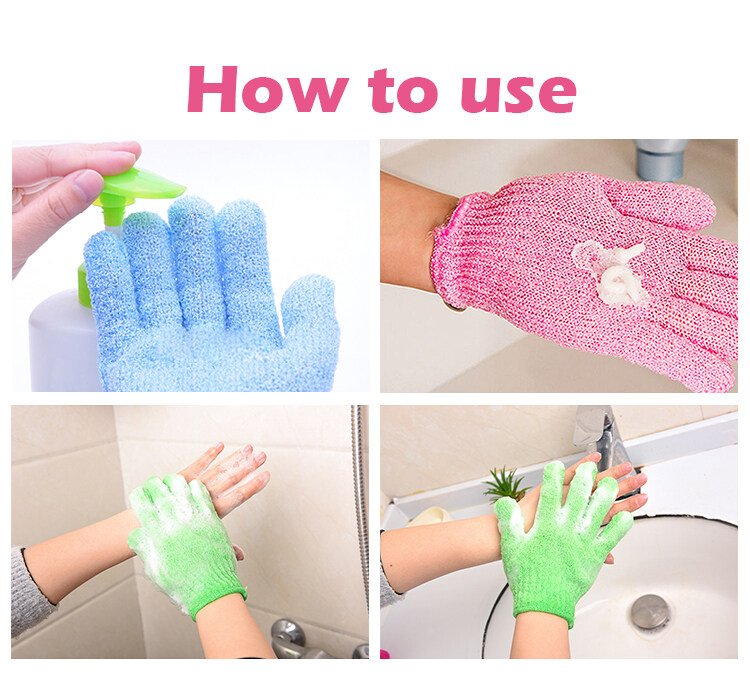 How to use