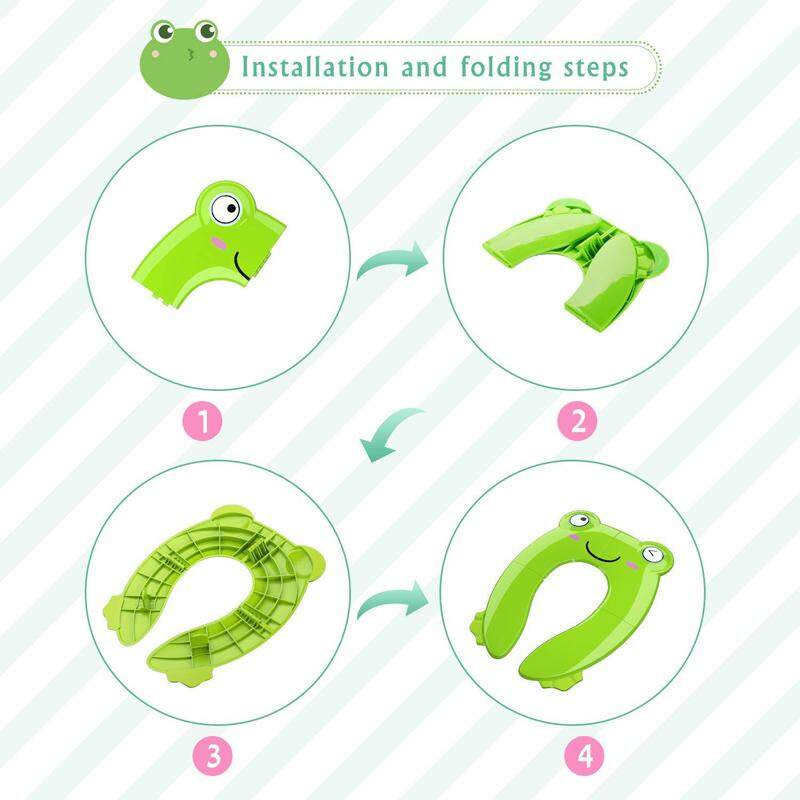 Installation and folding steps

1

2

3

4